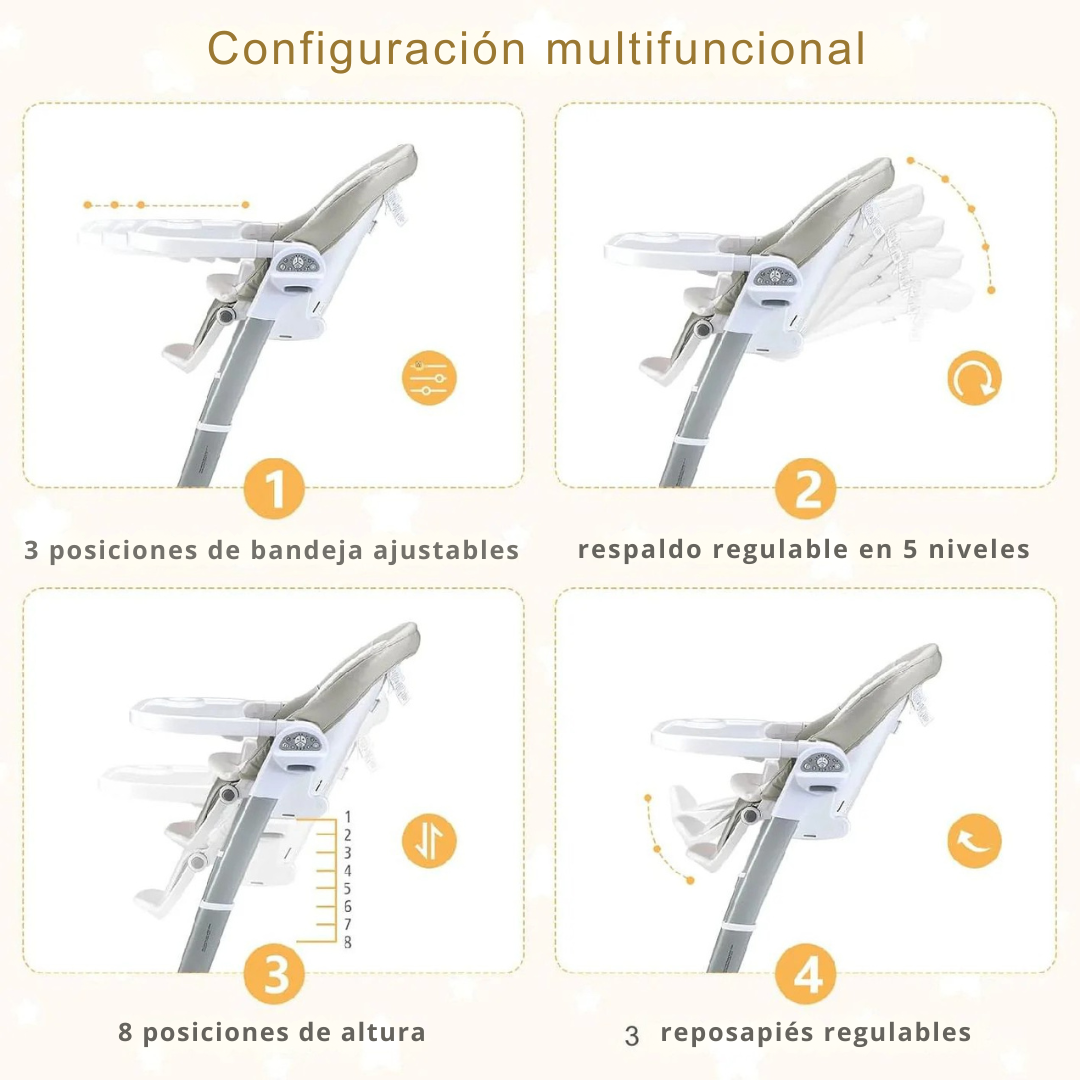 Configuración multifuncional

1

3 posiciones de bandeja ajustables

2

respaldo regulable en 5 niveles

1
2
3
4
5
6
7
8

3

8 posiciones de altura

4

3 reposapiés regulables